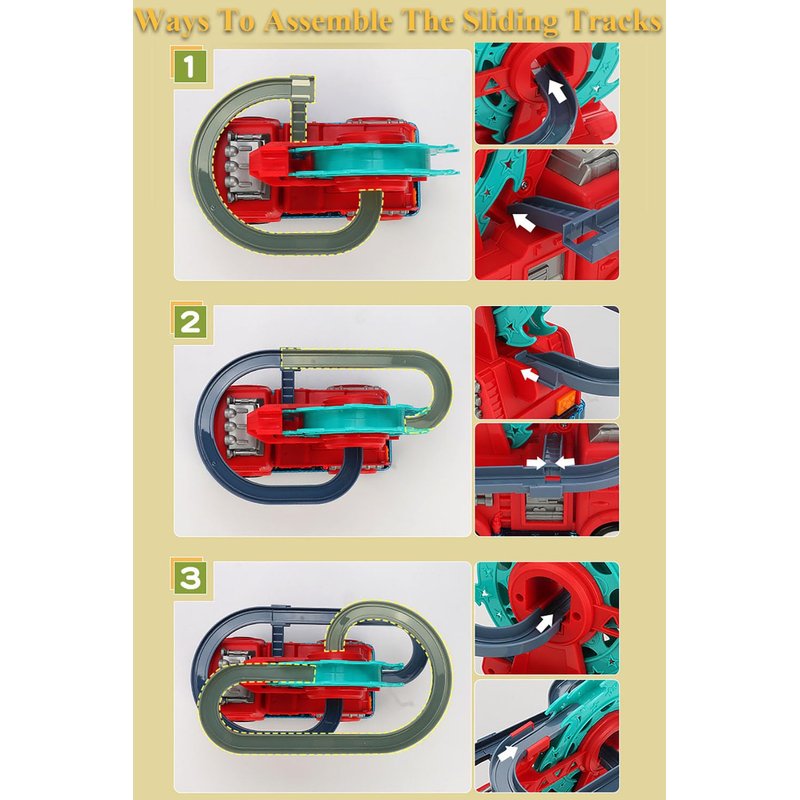 Ways To Assemble The Sliding Tracks

1

2

3