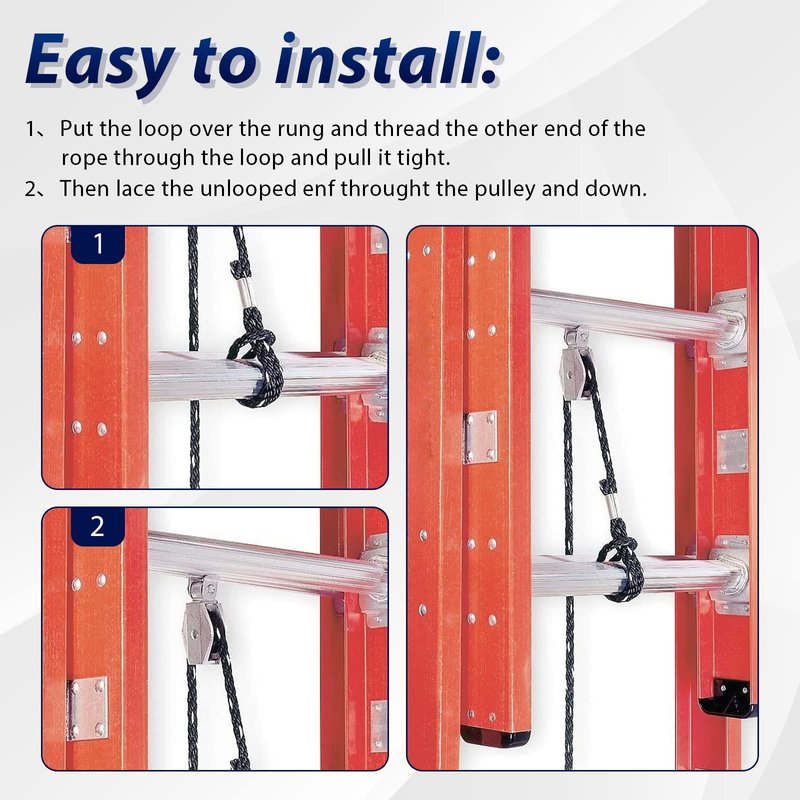 Easy to install:

1、Put the loop over the rung and thread the other end of the rope through the loop and pull it tight.

2、Then lace the unlooped enf throught the pulley and down.

1

2