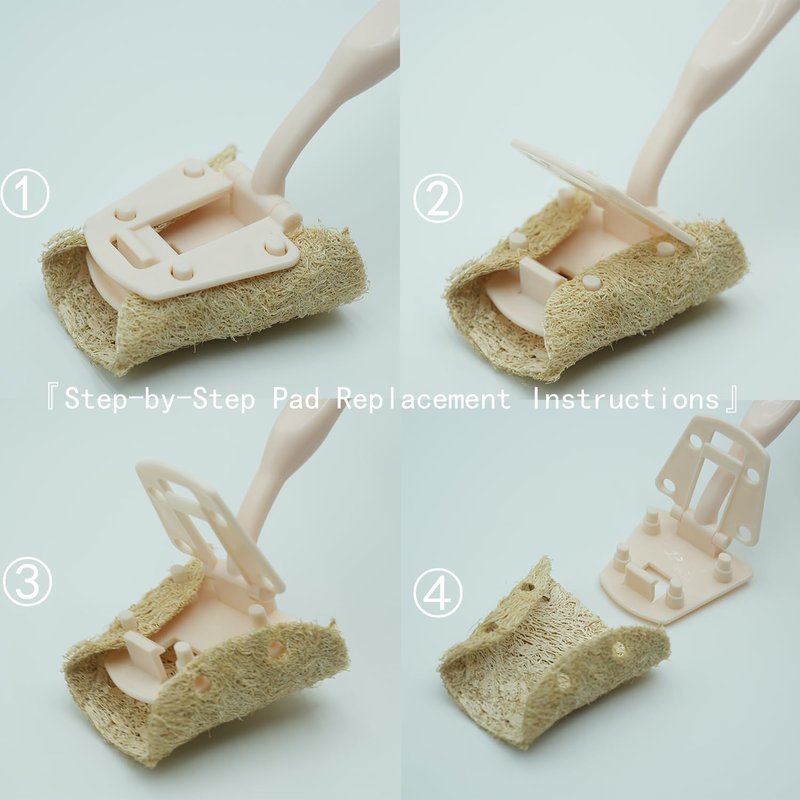 ①

②

『Step-by-Step Pad Replacement Instructions』

③

④