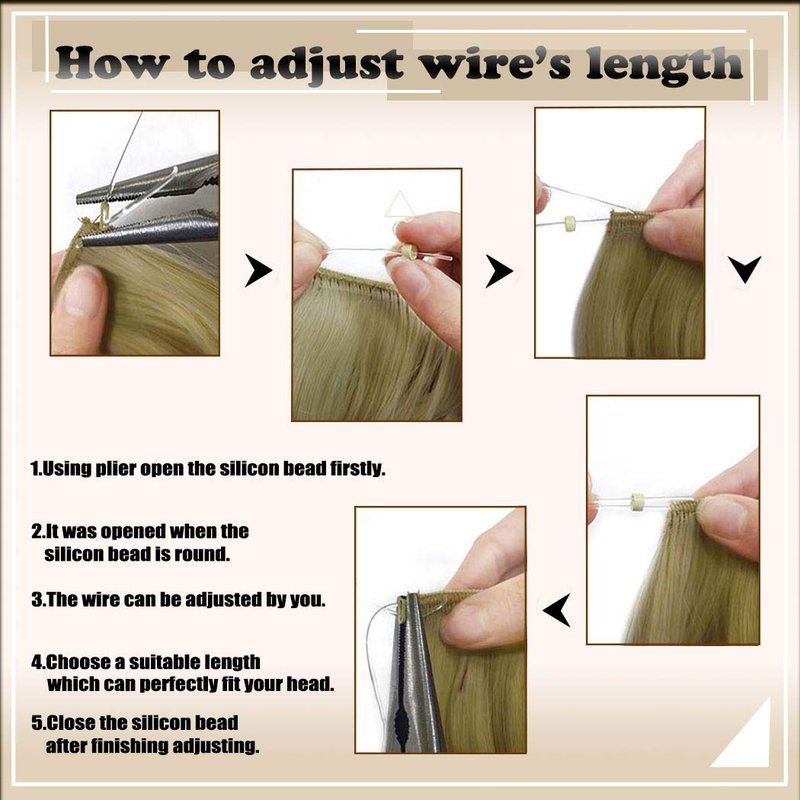 How to adjust wire's length

1.Using plier open the silicon bead firstly.

2.It was opened when the silicon bead is round.

3.The wire can be adjusted by you.

4.Choose a suitable length which can perfectly fit your head.

5.Close the silicon bead after finishing adjusting.