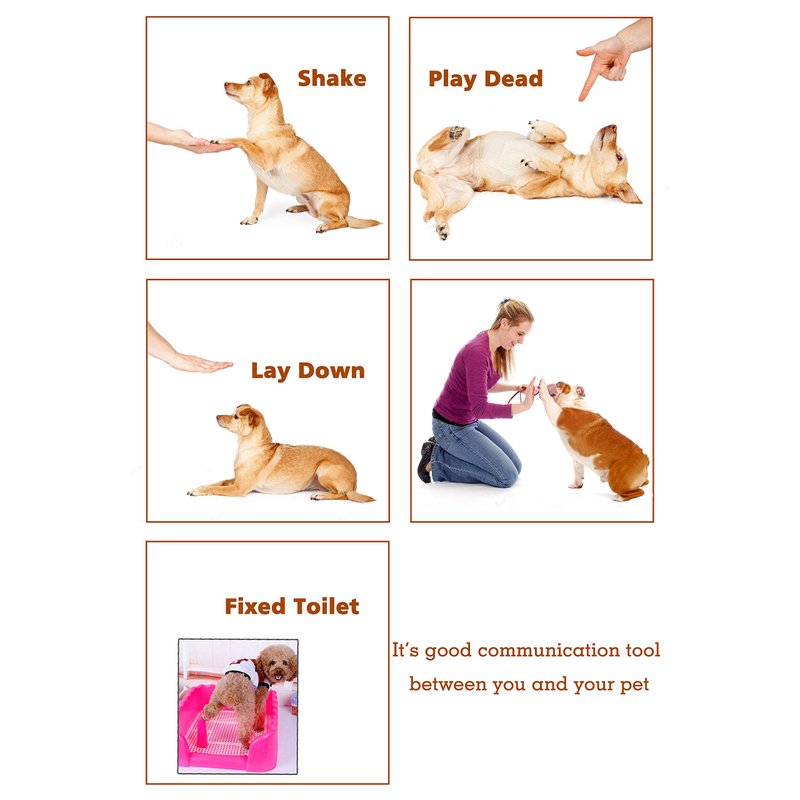 Shake

Play Dead

Lay Down

Fixed Toilet

It's good communication tool between you and your pet