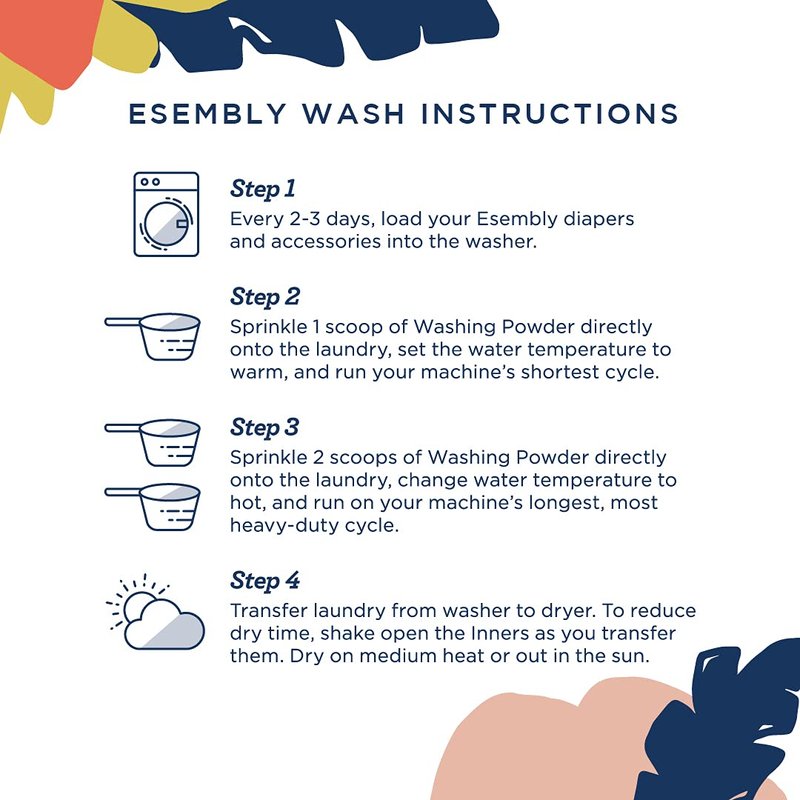 ESEMBLY WASH INSTRUCTIONS

Step 1
Every 2-3 days, load your Esembly diapers and accessories into the washer.

Step 2
Sprinkle 1 scoop of Washing Powder directly onto the laundry, set the water temperature to warm, and run your machine's shortest cycle.

Step 3
Sprinkle 2 scoops of Washing Powder directly onto the laundry, change water temperature to hot, and run on your machine's longest, most heavy-duty cycle.

Step 4
Transfer laundry from washer to dryer. To reduce dry time, shake open the Inners as you transfer them. Dry on medium heat or out in the sun.