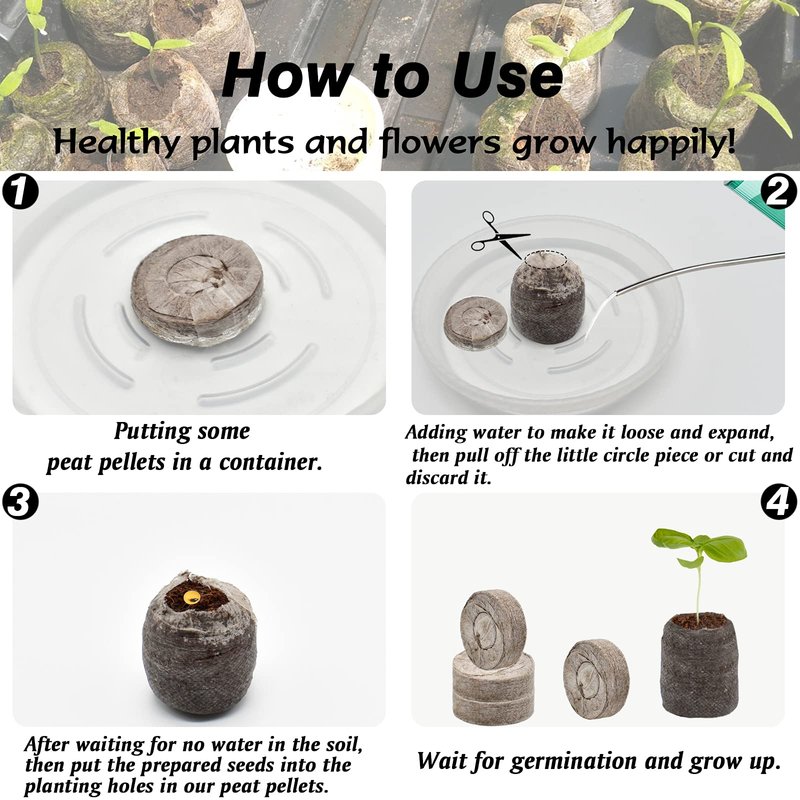 How to Use

Healthy plants and flowers grow happily!

1

Putting some peat pellets in a container.

2

Adding water to make it loose and expand, then pull off the little circle piece or cut and discard it.

3

After waiting for no water in the soil, then put the prepared seeds into the planting holes in our peat pellets.

4

Wait for germination and grow up.