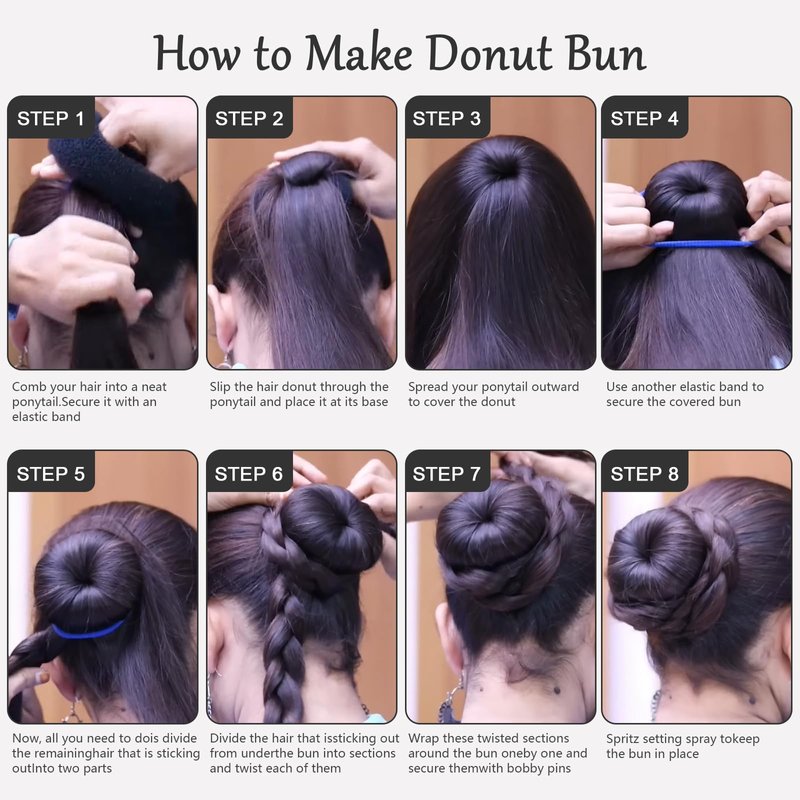 How to Make Donut Bun

STEP 1

Comb your hair into a neat ponytail.Secure it with an elastic band

STEP 2

Slip the hair donut through the ponytail and place it at its base

STEP 3

Spread your ponytail outward to cover the donut

STEP 4

Use another elastic band to secure the covered bun

STEP 5

Now, all you need to dois divide the remaininghair that is sticking outInto two parts

STEP 6

Divide the hair that issticking out from underthe bun into sections and twist each of them

STEP 7

Wrap these twisted sections around the bun oneby one and secure themwith bobby pins

STEP 8

Spritz setting spray tokeep the bun in place