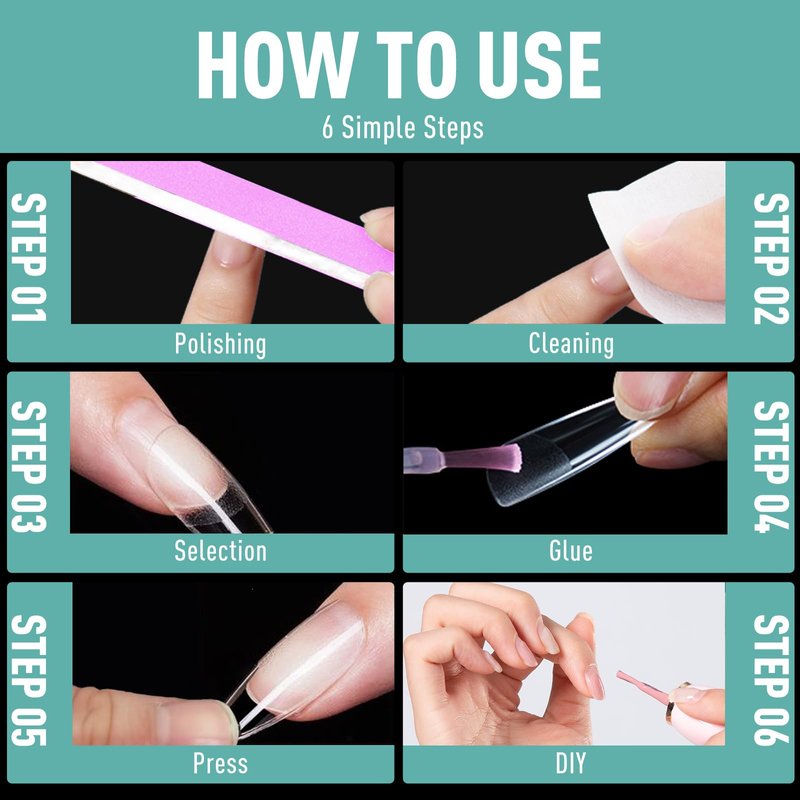 HOW TO USE
6 Simple Steps

STEP 01
Polishing

STEP 02
Cleaning

STEP 03
Selection

STEP 04
Glue

STEP 05
Press

STEP 06
DIY