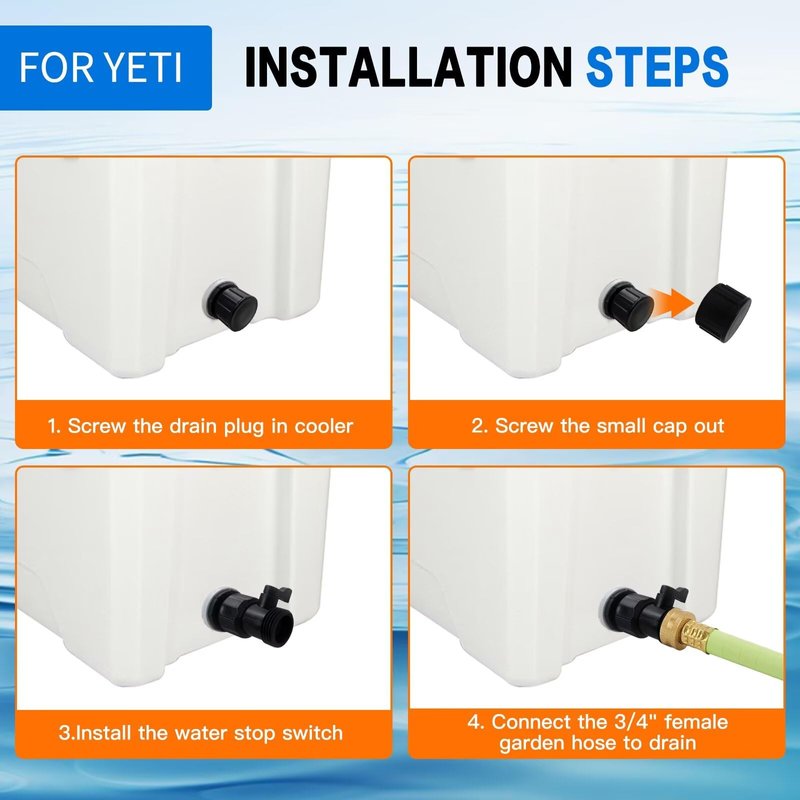 FOR YETI

INSTALLATION STEPS

1. Screw the drain plug in cooler

2. Screw the small cap out

3.Install the water stop switch

4. Connect the 3/4" female garden hose to drain