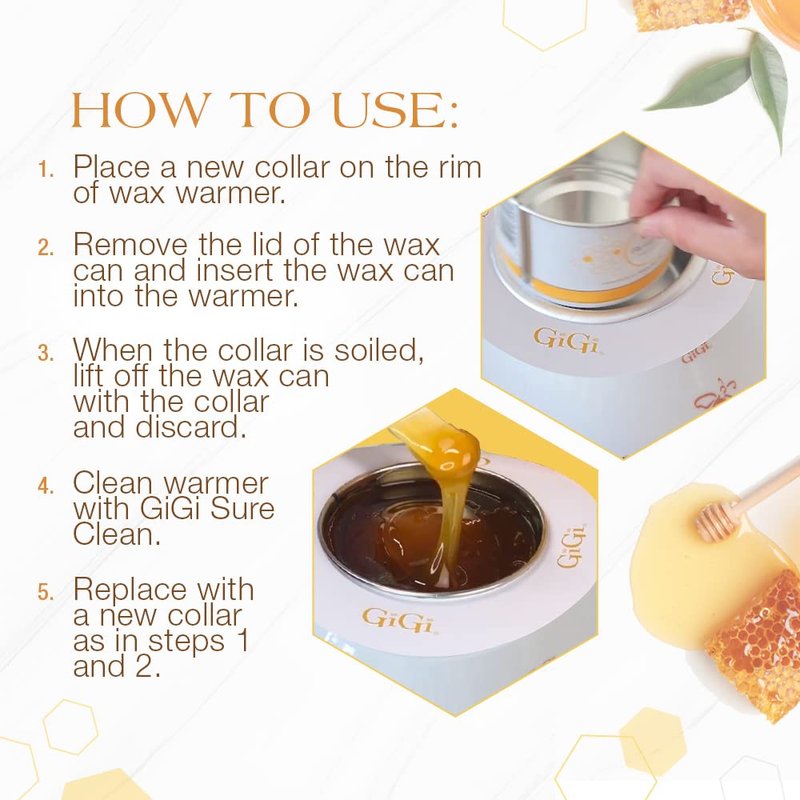 HOW TO USE:

1. Place a new collar on the rim of wax warmer.

2. Remove the lid of the wax can and insert the wax can into the warmer.

3. When the collar is soiled, lift off the wax can with the collar and discard.

4. Clean warmer with GiGi Sure Clean.

5. Replace with a new collar as in steps 1 and 2.

GiGi
GiGi
GiGi
GiGi
GiGi