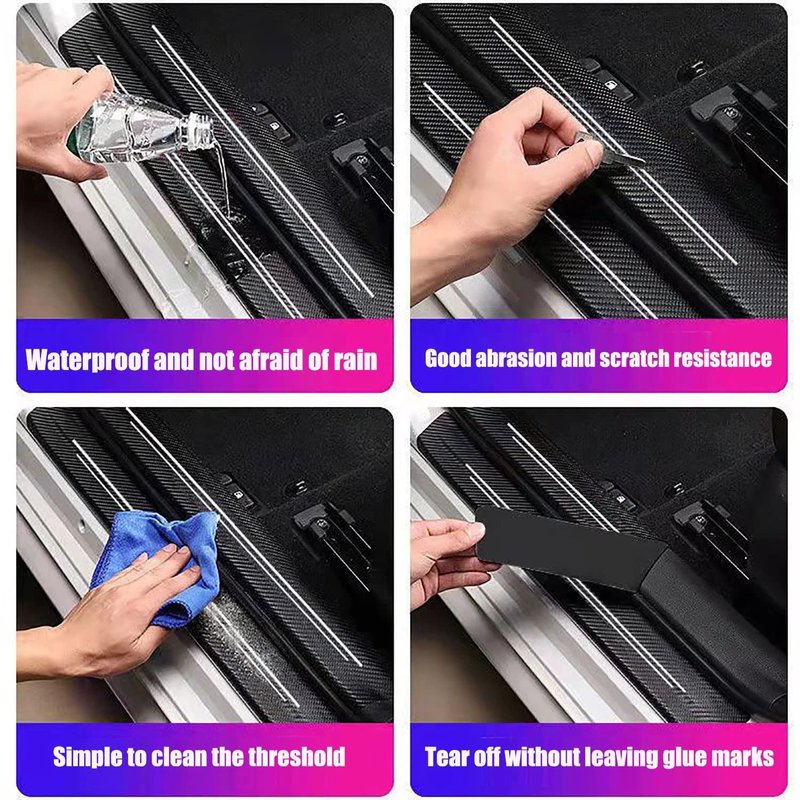 Waterproof and not afraid of rain

Good abrasion and scratch resistance

Simple to clean the threshold

Tear off without leaving glue marks