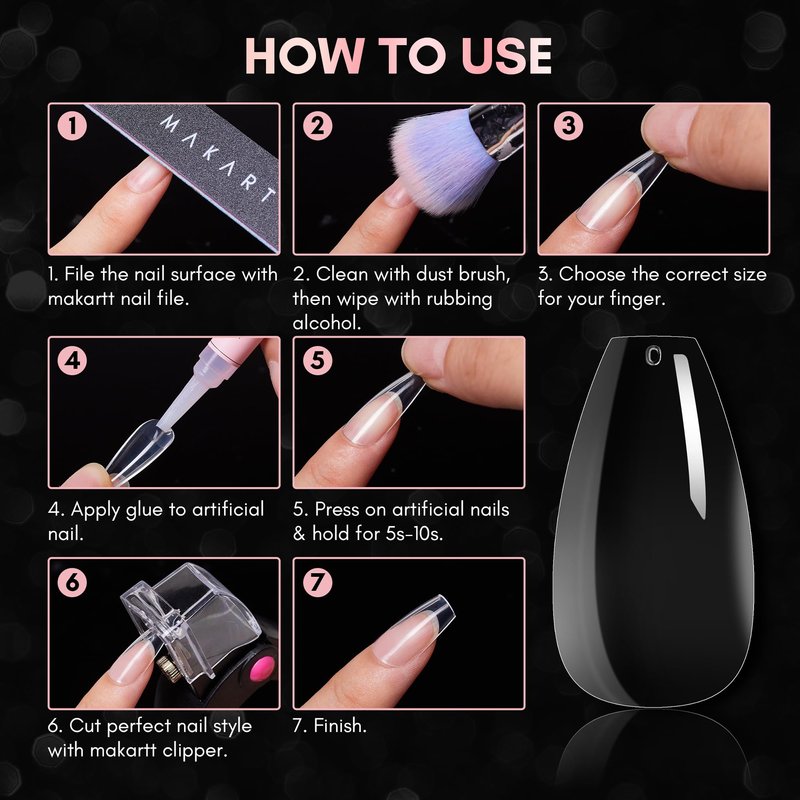 HOW TO USE

1
MAKART

1. File the nail surface with makartt nail file.

2

2. Clean with dust brush, then wipe with rubbing alcohol.

3

3. Choose the correct size for your finger.

4

4. Apply glue to artificial nail.

5

5. Press on artificial nails & hold for 5s-10s.

6

6. Cut perfect nail style with makartt clipper.

7

7. Finish.