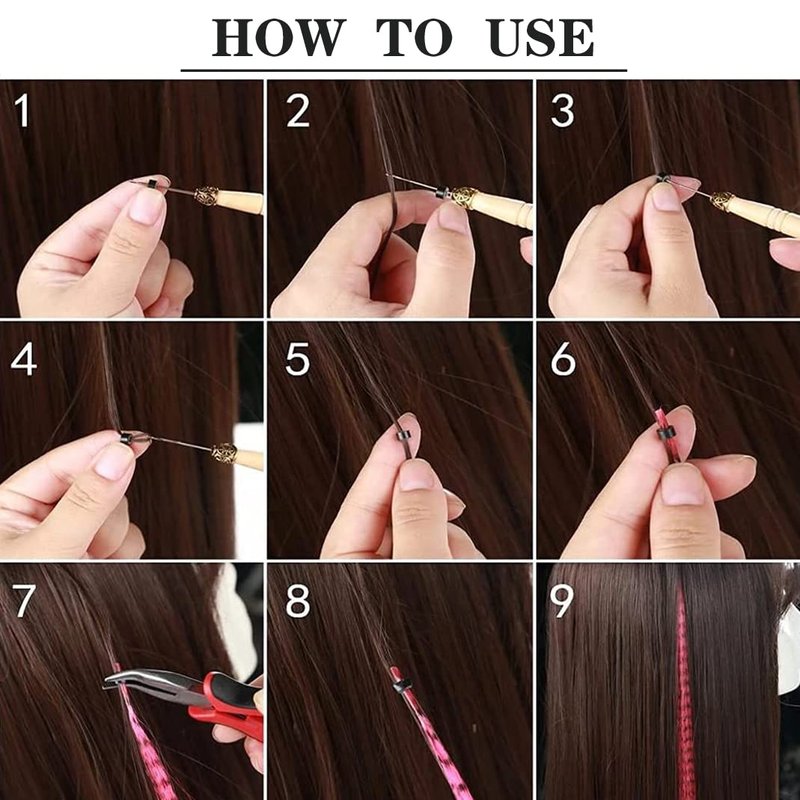 HOW TO USE

1

2

3

4

5

6

7

8

9