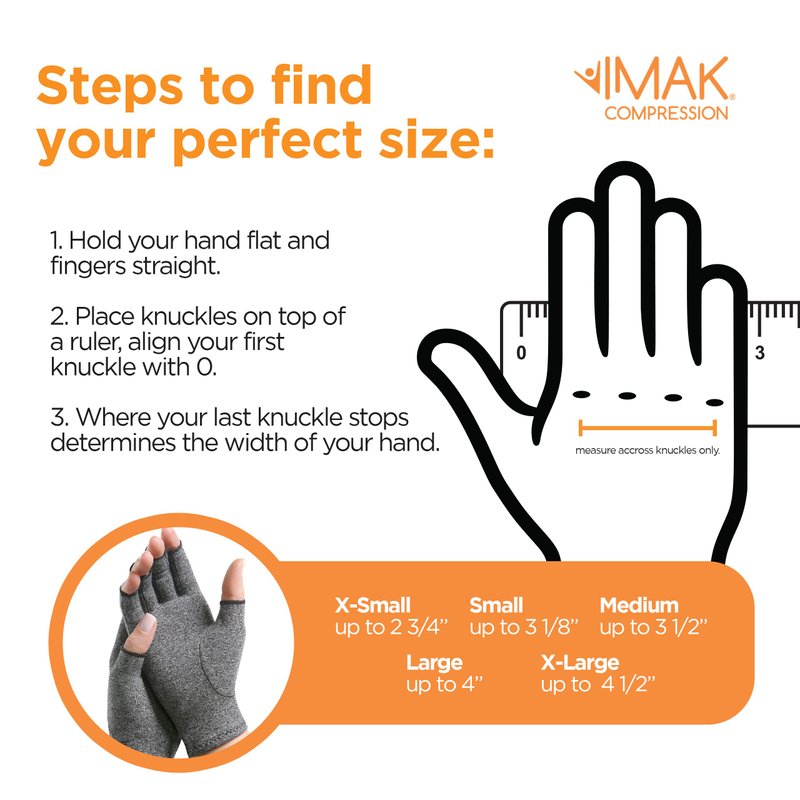 Steps to find your perfect size:

IMAK® COMPRESSION

1. Hold your hand flat and fingers straight.

2. Place knuckles on top of a ruler, align your first knuckle with 0.

3. Where your last knuckle stops determines the width of your hand.

0

3

measure accross knuckles only.

X-Small
up to 2 3/4"

Small
up to 3 1/8"

Medium
up to 3 1/2"

Large
up to 4"

X-Large
up to 4 1/2"