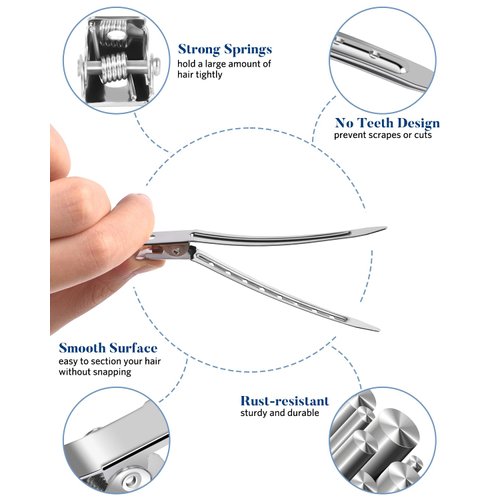 Strong Springs
hold a large amount of hair tightly

No Teeth Design
prevent scrapes or cuts

Smooth Surface
easy to section your hair without snapping

Rust-resistant
sturdy and durable