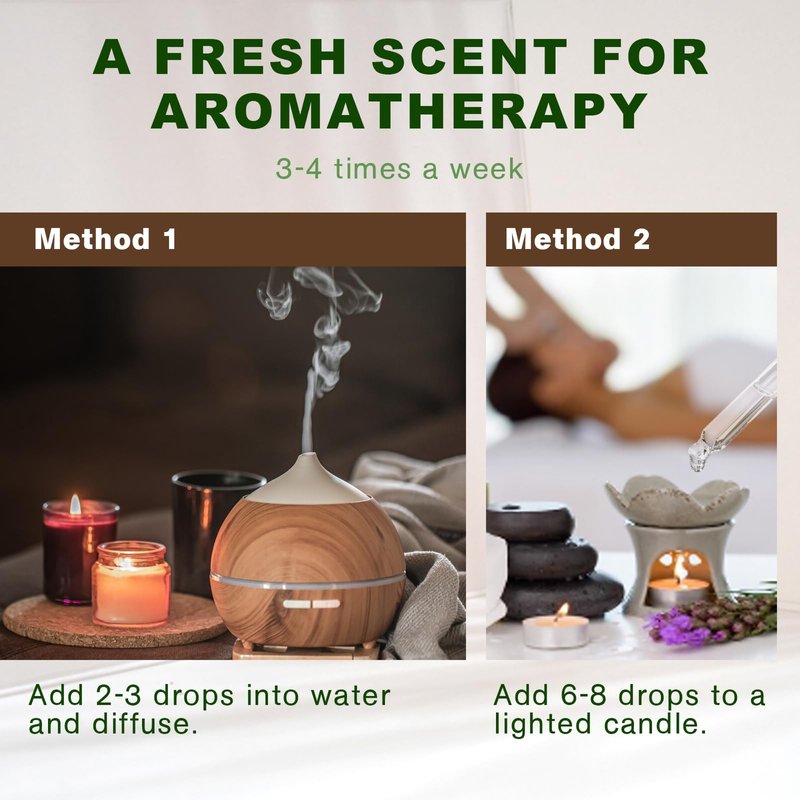 A FRESH SCENT FOR AROMATHERAPY

3-4 times a week

Method 1

Add 2-3 drops into water and diffuse.

Method 2

Add 6-8 drops to a lighted candle.