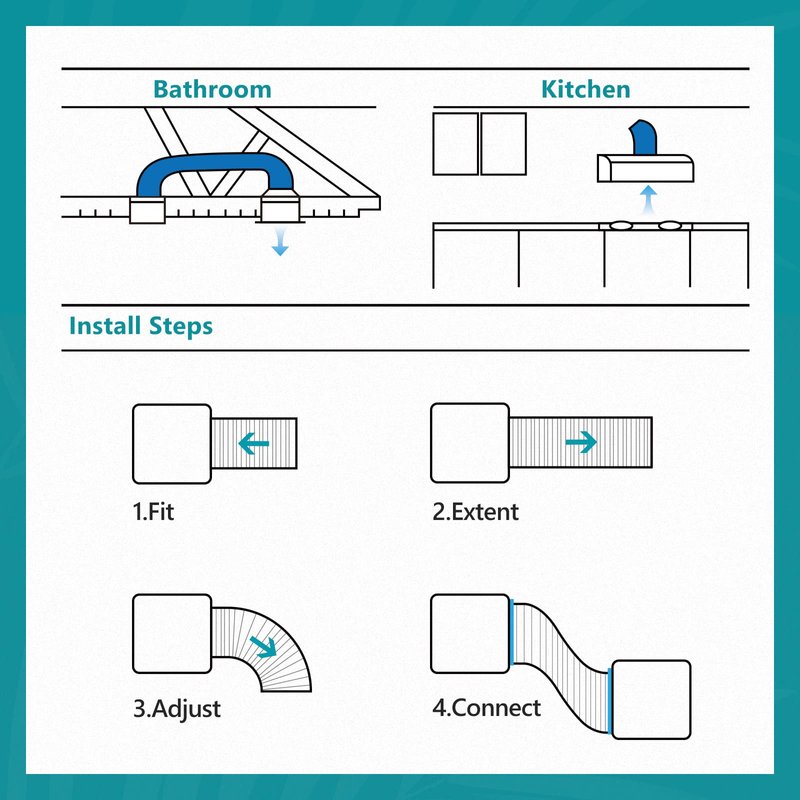 Bathroom

Kitchen

Install Steps

1.Fit

2.Extent

3.Adjust

4.Connect