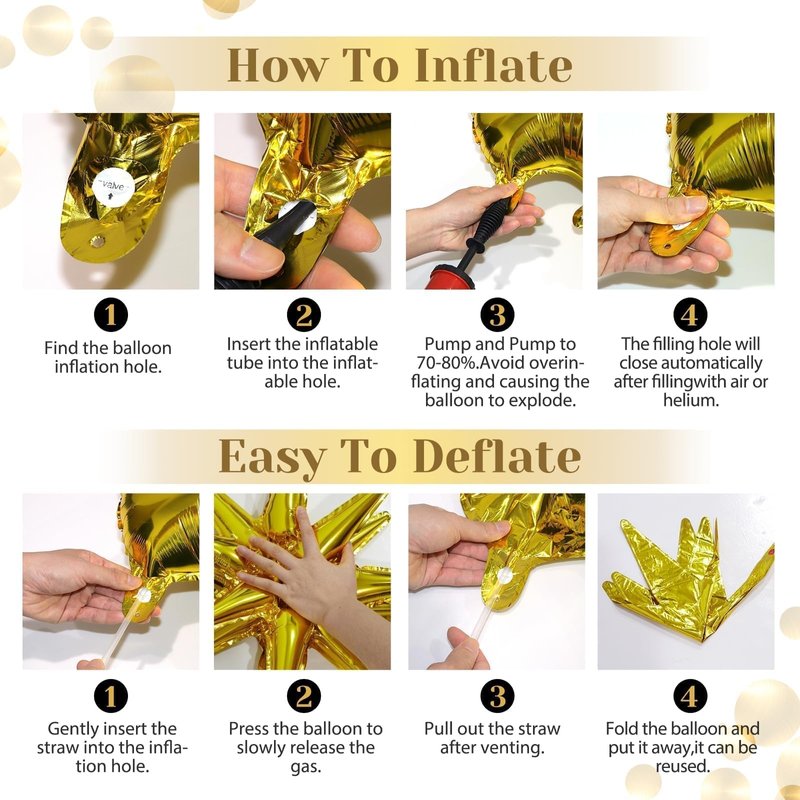 How To Inflate

valve

1
Find the balloon inflation hole.

2
Insert the inflatable tube into the inflatable hole.

3
Pump and Pump to 70-80%.Avoid overinflating and causing the balloon to explode.

4
The filling hole will close automatically after fillingwith air or helium.

Easy To Deflate

1
Gently insert the straw into the inflation hole.

2
Press the balloon to slowly release the gas.

3
Pull out the straw after venting.

4
Fold the balloon and put it away,it can be reused.