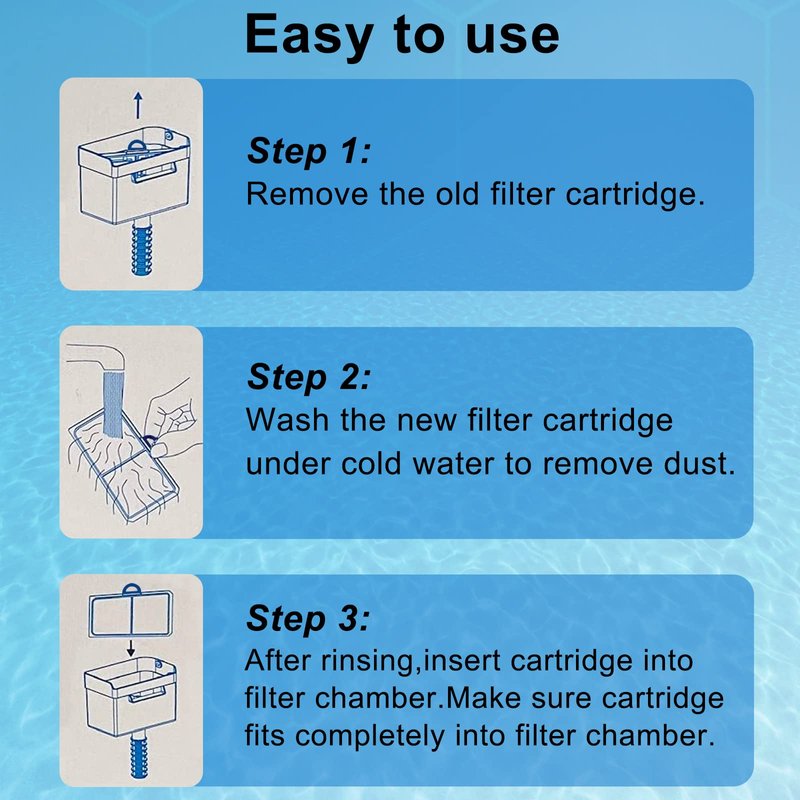 Easy to use

Step 1:
Remove the old filter cartridge.

Step 2:
Wash the new filter cartridge under cold water to remove dust.

Step 3:
After rinsing,insert cartridge into filter chamber.Make sure cartridge fits completely into filter chamber.