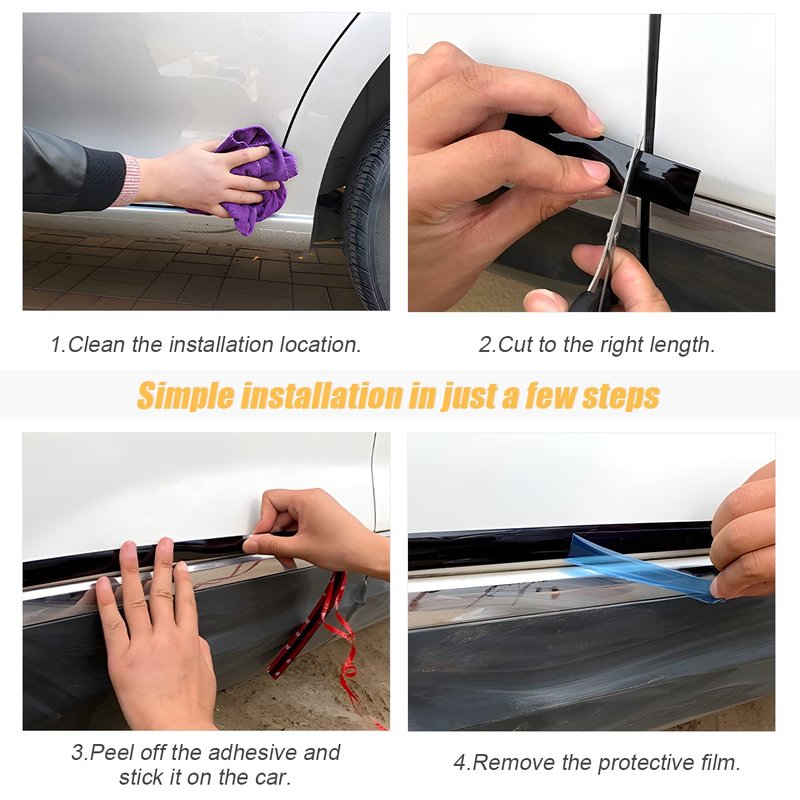 1.Clean the installation location.

2.Cut to the right length.

Simple installation in just a few steps

3.Peel off the adhesive and stick it on the car.

4.Remove the protective film.