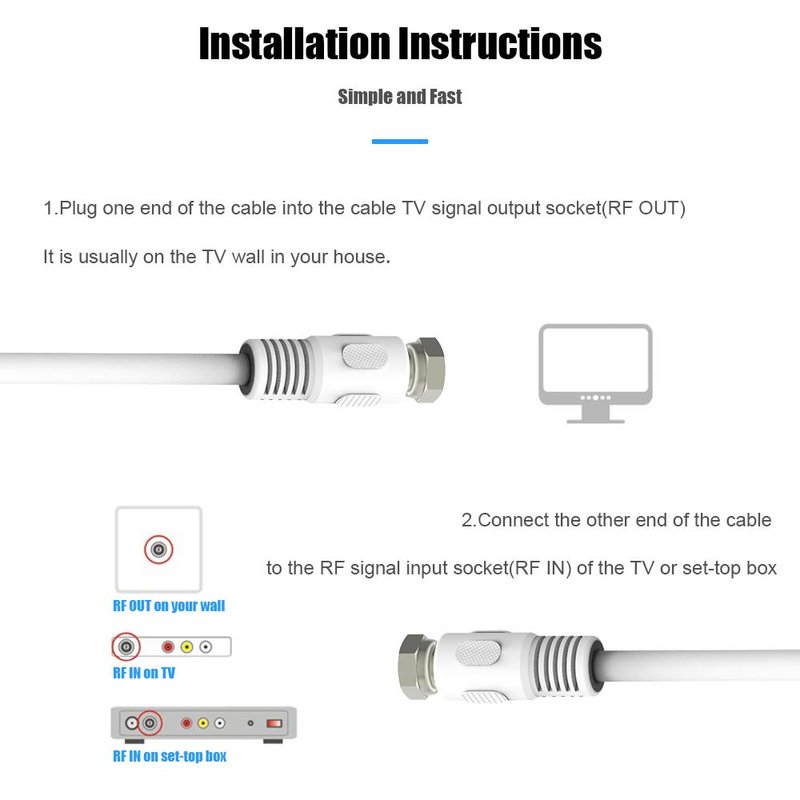 Installation Instructions

Simple and Fast

1.Plug one end of the cable into the cable TV signal output socket(RF OUT)

It is usually on the TV wall in your house.

2.Connect the other end of the cable

to the RF signal input socket(RF IN) of the TV or set-top box

RF OUT on your wall

RF IN on TV

RF IN on set-top box