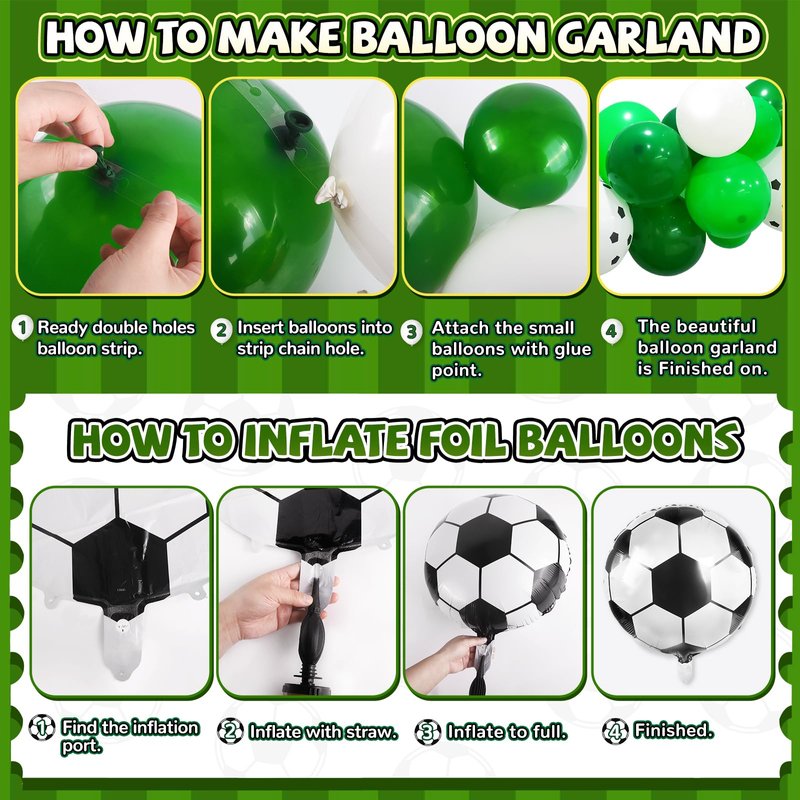 HOW TO MAKE BALLOON GARLAND

1 Ready double holes balloon strip.

2 Insert balloons into strip chain hole.

3 Attach the small balloons with glue point.

4 The beautiful balloon garland is Finished on.

HOW TO INFLATE FOIL BALLOONS

1 Find the inflation port.

2 Inflate with straw.

3 Inflate to full.

4 Finished.