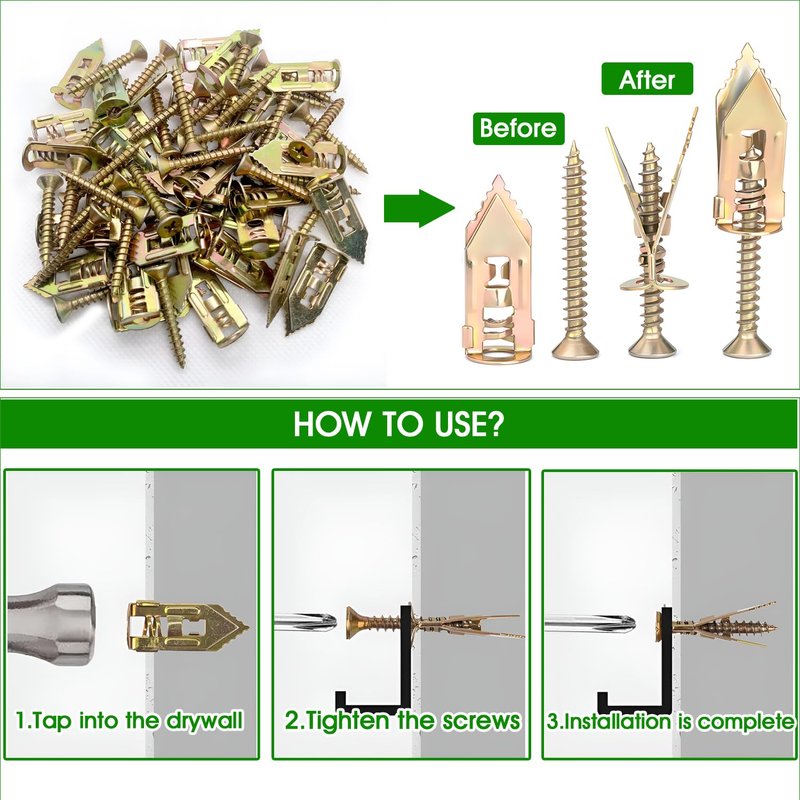 Before

After

HOW TO USE?

1.Tap into the drywall

2.Tighten the screws

3.Installation is complete