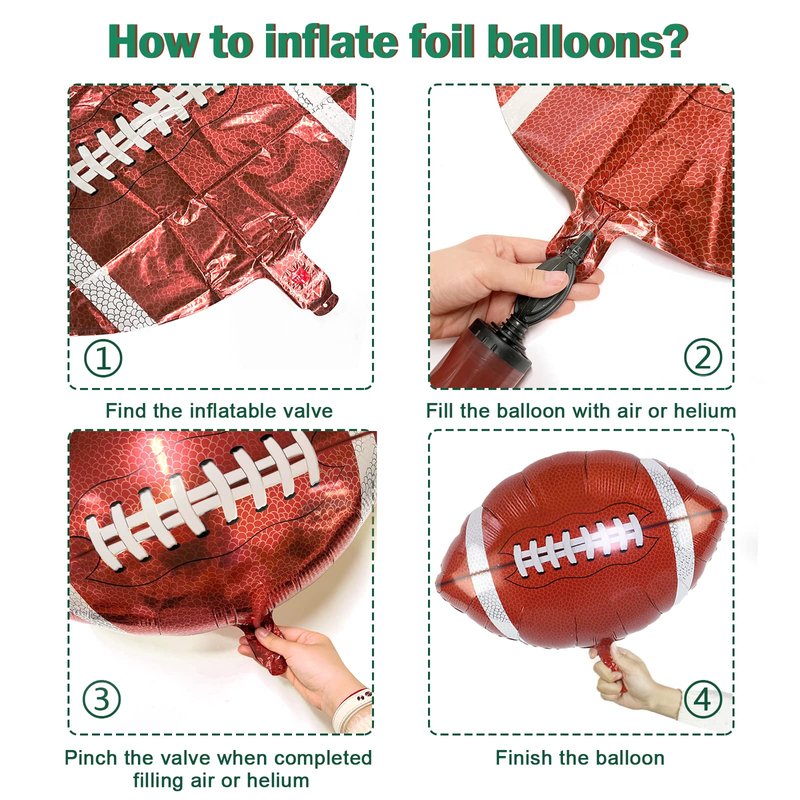 How to inflate foil balloons?

①

Find the inflatable valve

②

Fill the balloon with air or helium

③

Pinch the valve when completed filling air or helium

④

Finish the balloon