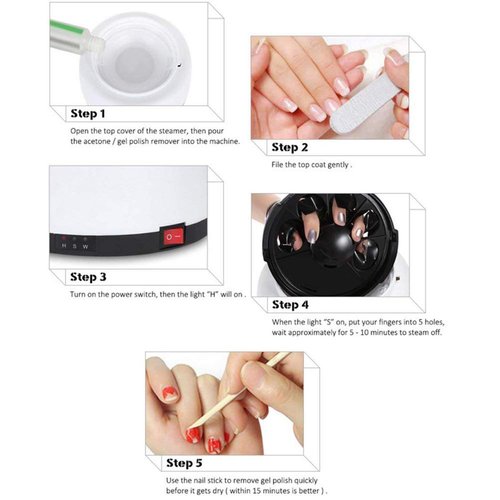 Step 1

Open the top cover of the steamer, then pour the acetone / gel polish remover into the machine.

Step 2

File the top coat gently .

H S W

Step 3

Turn on the power switch, then the light "H" will on .

Step 4

When the light "S" on, put your fingers into 5 holes, wait approximately for 5 - 10 minutes to steam off.

Step 5

Use the nail stick to remove gel polish quickly before it gets dry ( within 15 minutes is better ) .