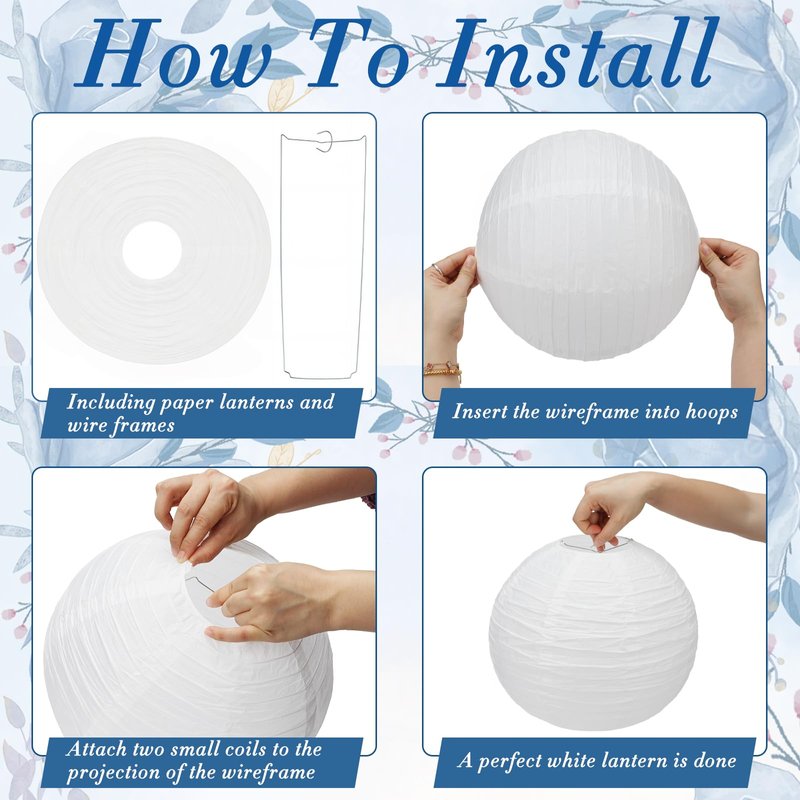 How To Install

Including paper lanterns and wire frames

Insert the wireframe into hoops

Attach two small coils to the projection of the wireframe

A perfect white lantern is done