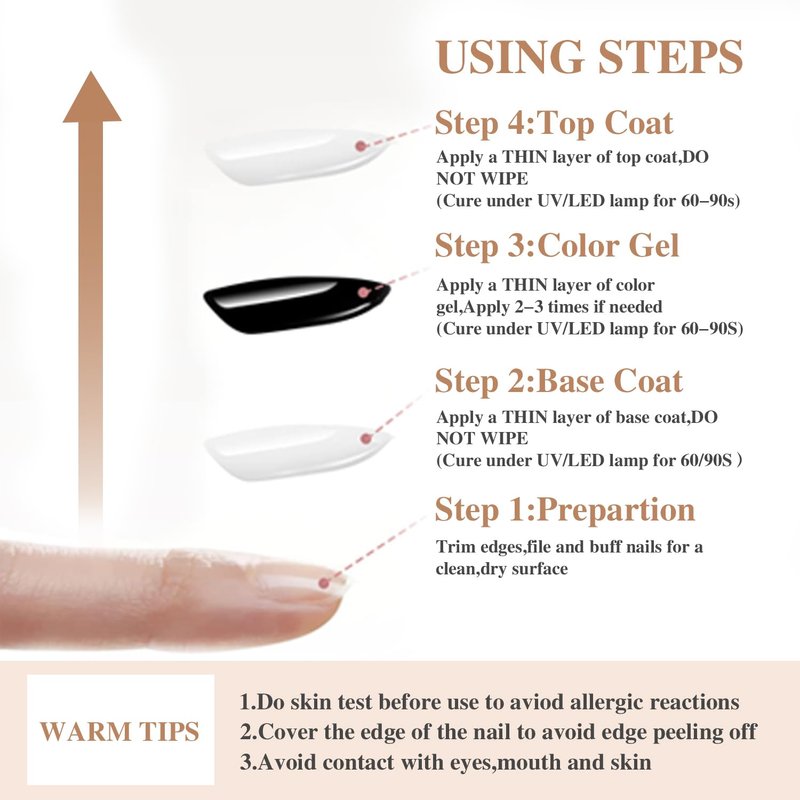 USING STEPS

Step 4:Top Coat

Apply a THIN layer of top coat,DO NOT WIPE
(Cure under UV/LED lamp for 60–90s)

Step 3:Color Gel

Apply a THIN layer of color gel,Apply 2–3 times if needed
(Cure under UV/LED lamp for 60–90S)

Step 2:Base Coat

Apply a THIN layer of base coat,DO NOT WIPE
(Cure under UV/LED lamp for 60/90S )

Step 1:Prepartion

Trim edges,file and buff nails for a clean,dry surface

WARM TIPS

1.Do skin test before use to aviod allergic reactions
2.Cover the edge of the nail to avoid edge peeling off
3.Avoid contact with eyes,mouth and skin