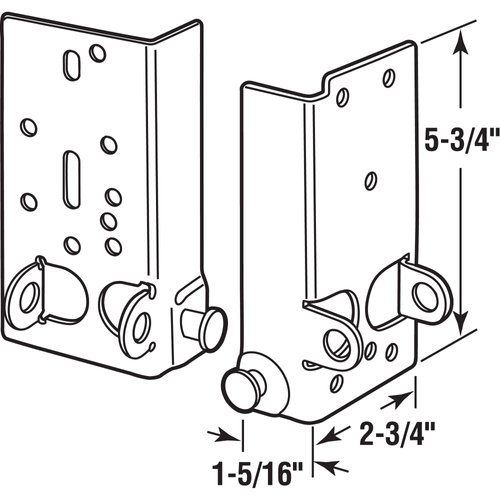 5-3/4"

2-3/4"

1-5/16"