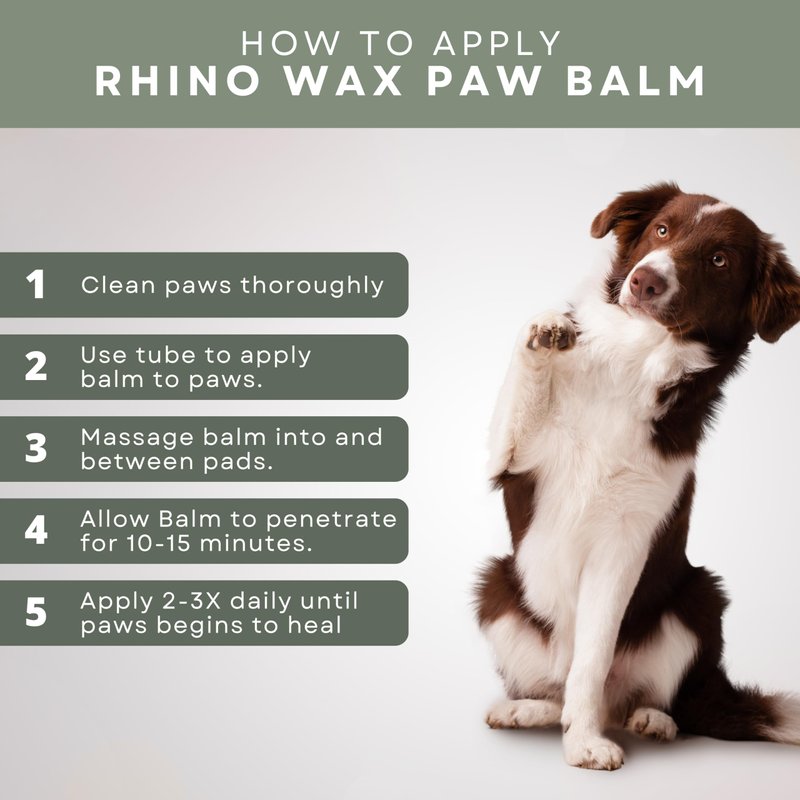 HOW TO APPLY
RHINO WAX PAW BALM

1 Clean paws thoroughly

2 Use tube to apply balm to paws.

3 Massage balm into and between pads.

4 Allow Balm to penetrate for 10-15 minutes.

5 Apply 2-3X daily until paws begins to heal