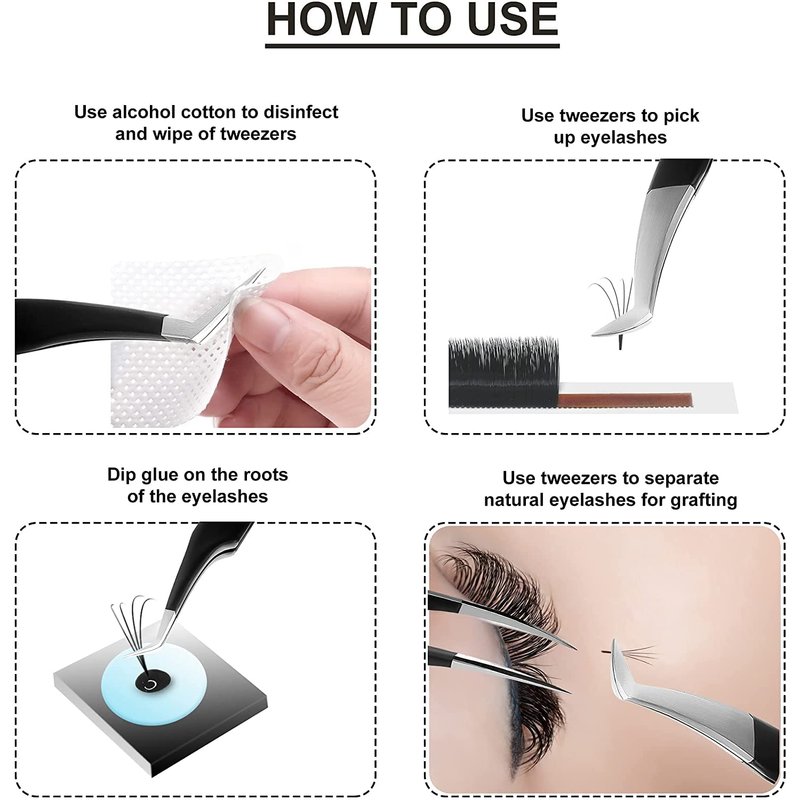 HOW TO USE

Use alcohol cotton to disinfect and wipe of tweezers

Use tweezers to pick up eyelashes

Dip glue on the roots of the eyelashes

Use tweezers to separate natural eyelashes for grafting