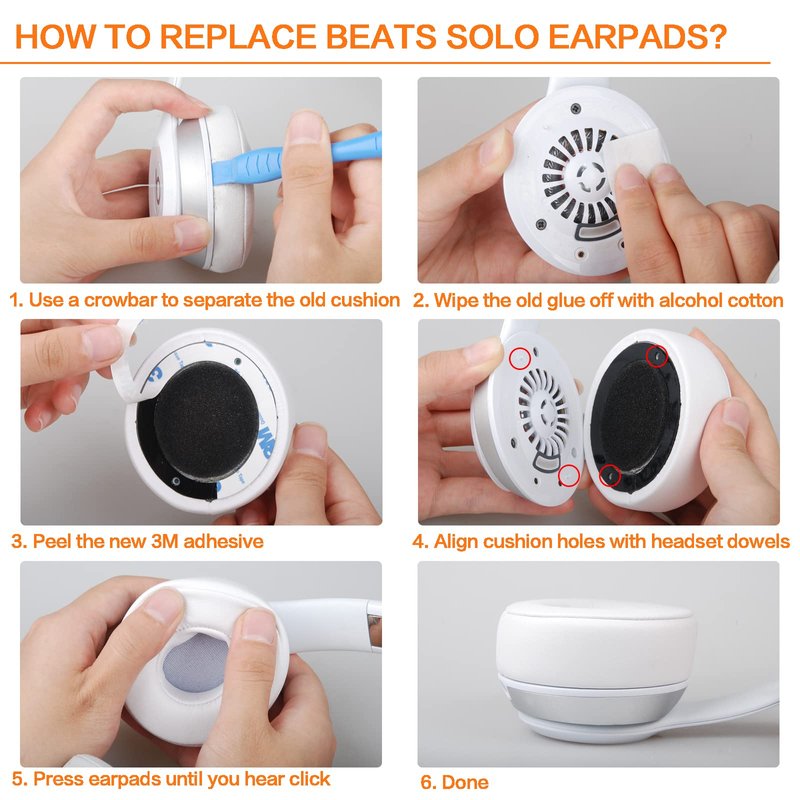 HOW TO REPLACE BEATS SOLO EARPADS?

1. Use a crowbar to separate the old cushion

2. Wipe the old glue off with alcohol cotton

3. Peel the new 3M adhesive

4. Align cushion holes with headset dowels

5. Press earpads until you hear click

6. Done