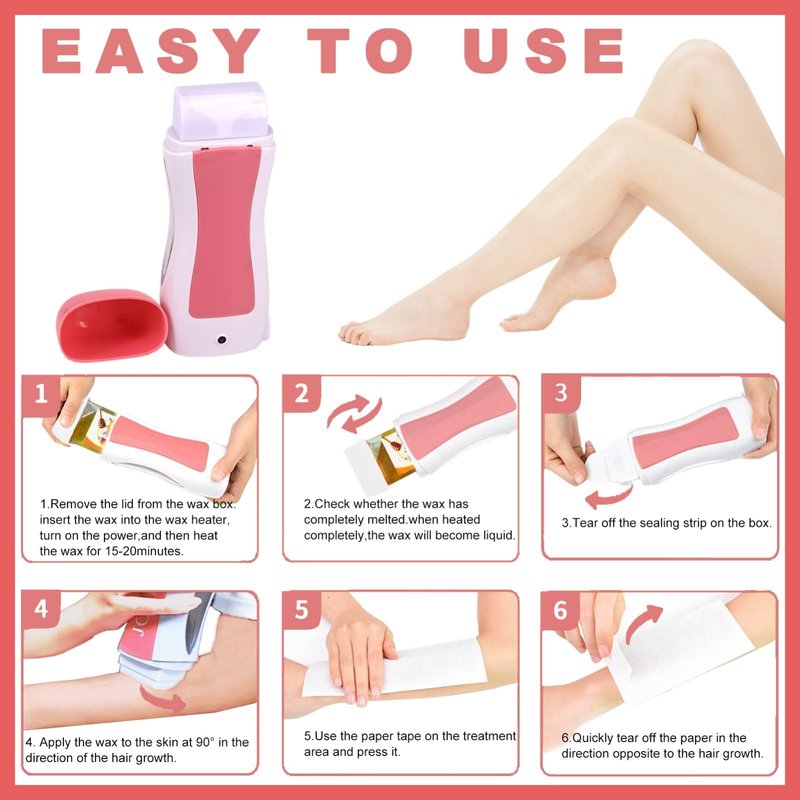 EASY TO USE

1

1.Remove the lid from the wax box. insert the wax into the wax heater, turn on the power,and then heat the wax for 15-20minutes.

2

2.Check whether the wax has completely melted.when heated completely,the wax will become liquid.

3

3.Tear off the sealing strip on the box.

4

4. Apply the wax to the skin at 90° in the direction of the hair growth.

5

5.Use the paper tape on the treatment area and press it.

6

6.Quickly tear off the paper in the direction opposite to the hair growth.