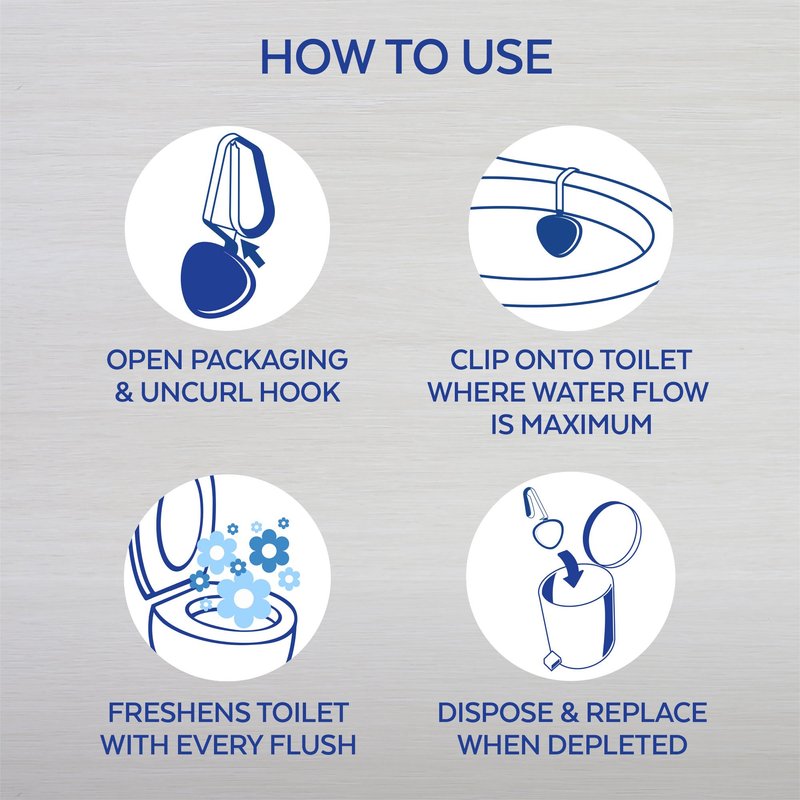 HOW TO USE

OPEN PACKAGING & UNCURL HOOK

CLIP ONTO TOILET WHERE WATER FLOW IS MAXIMUM

FRESHENS TOILET WITH EVERY FLUSH

DISPOSE & REPLACE WHEN DEPLETED