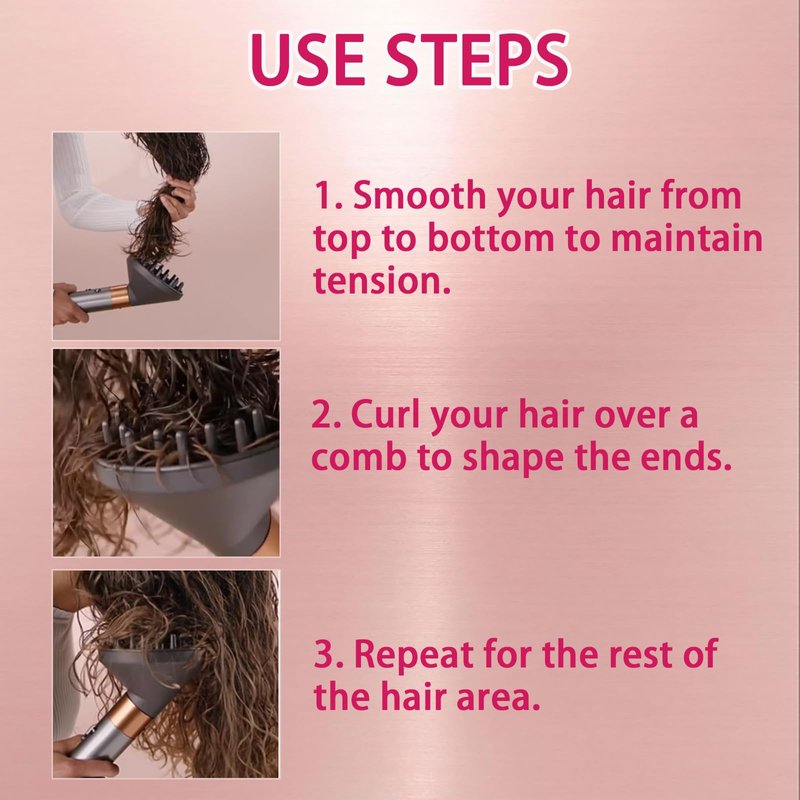 USE STEPS

1. Smooth your hair from top to bottom to maintain tension.

2. Curl your hair over a comb to shape the ends.

3. Repeat for the rest of the hair area.