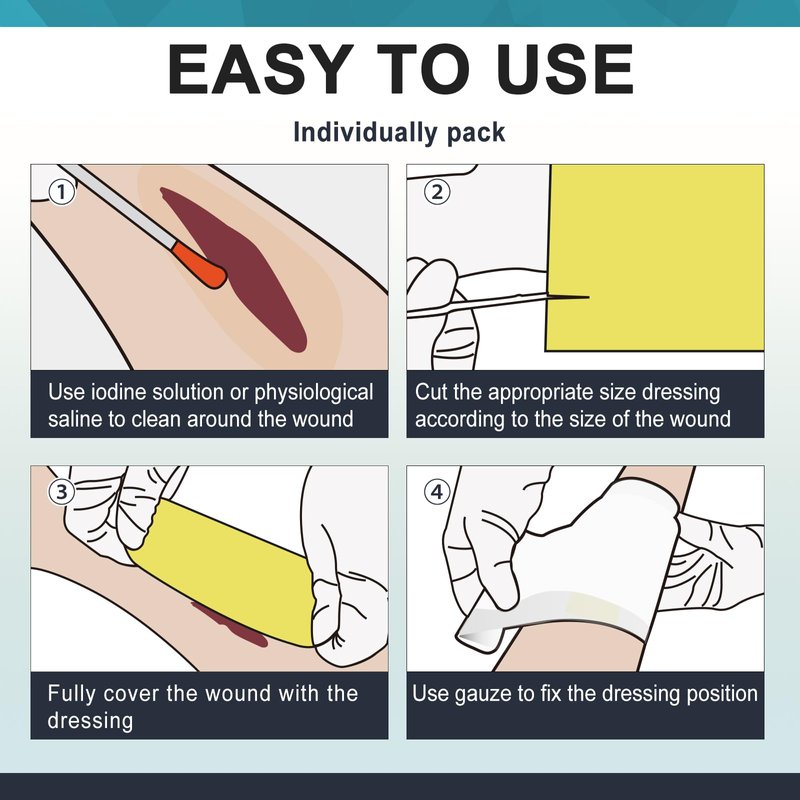 EASY TO USE

Individually pack

①

Use iodine solution or physiological saline to clean around the wound

②

Cut the appropriate size dressing according to the size of the wound

③

Fully cover the wound with the dressing

④

Use gauze to fix the dressing position