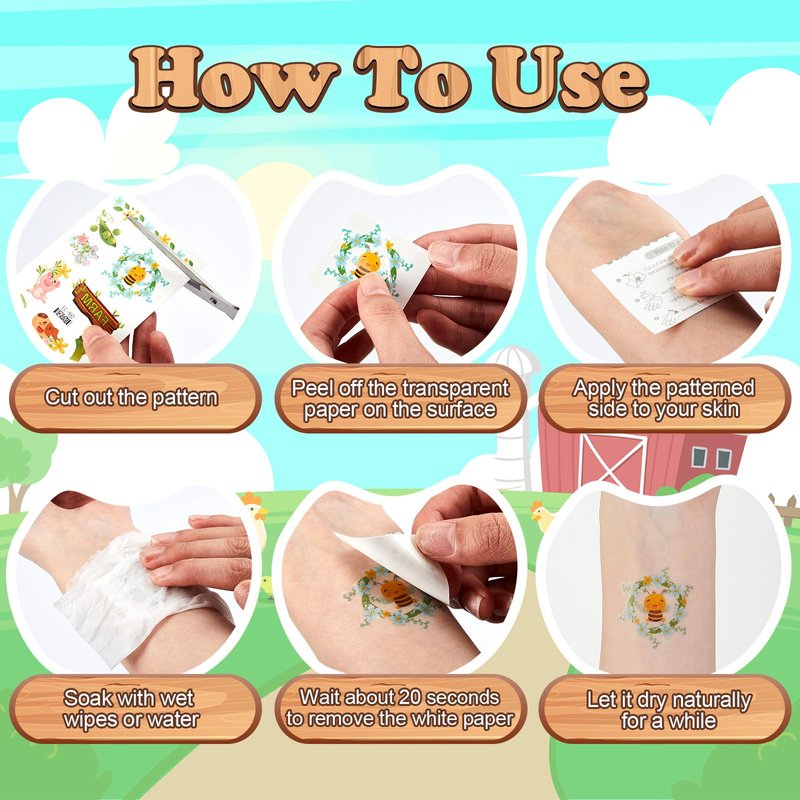 How To Use

Cut out the pattern

Peel off the transparent paper on the surface

Apply the patterned side to your skin

Soak with wet wipes or water

Wait about 20 seconds to remove the white paper

Let it dry naturally for a while