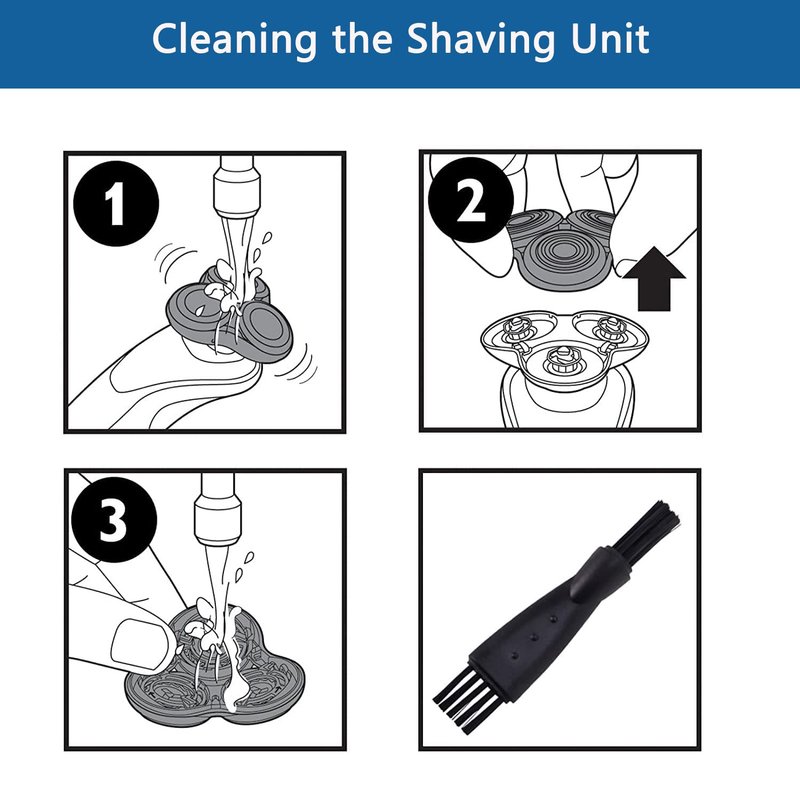 Cleaning the Shaving Unit

1

2

3