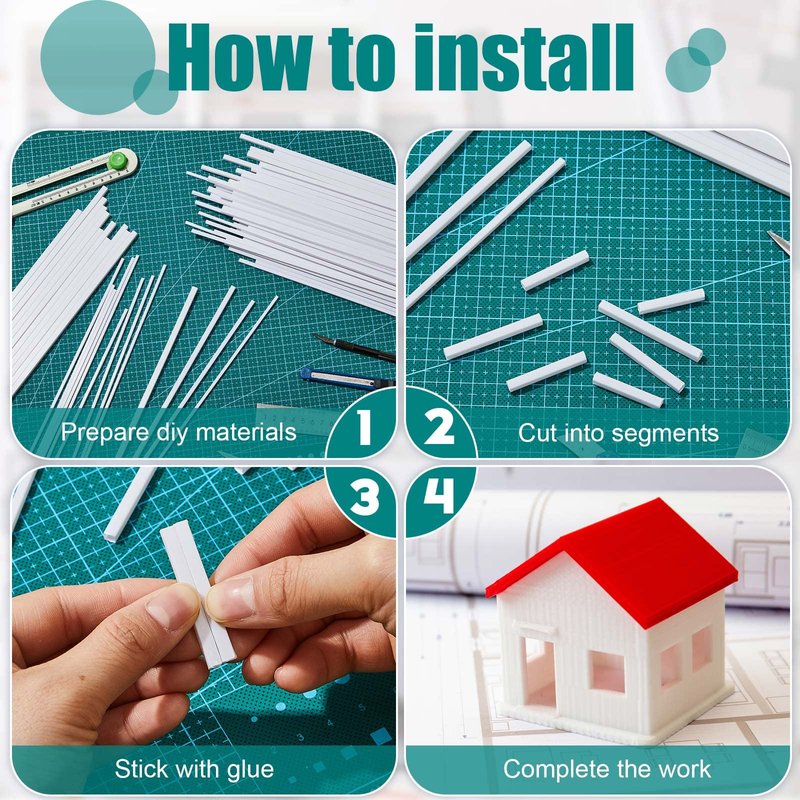 How to install

Prepare diy materials

1

2

Cut into segments

3

4

Stick with glue

Complete the work