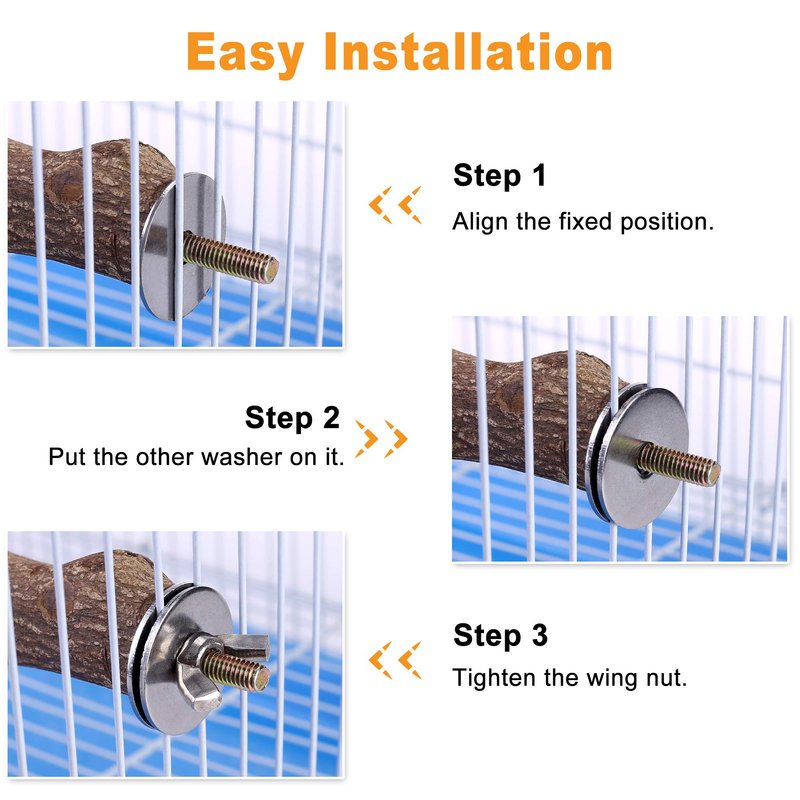 Easy Installation

Step 1
Align the fixed position.

Step 2
Put the other washer on it.

Step 3
Tighten the wing nut.