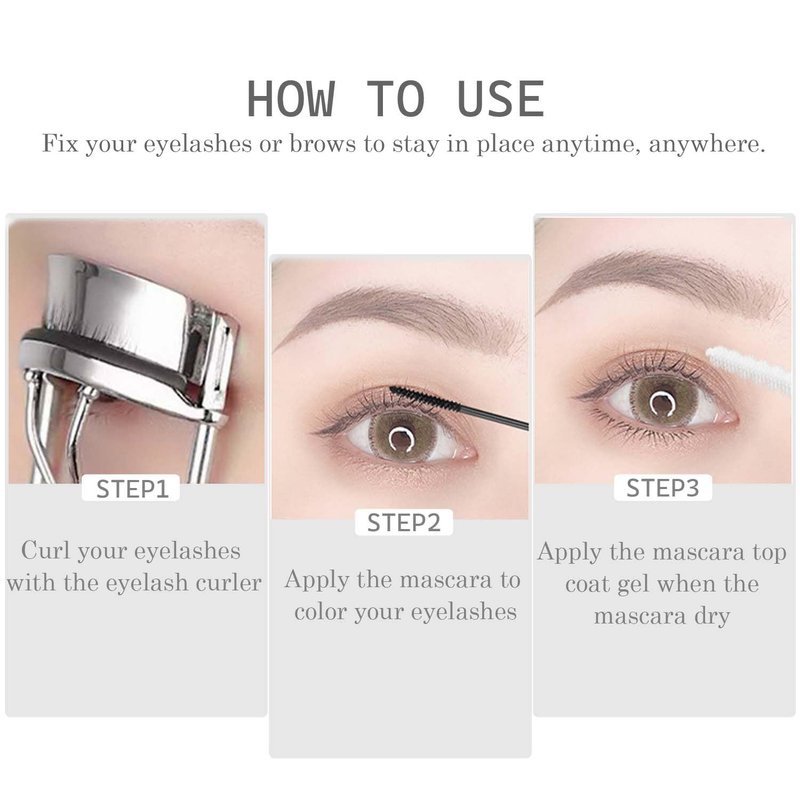 HOW TO USE

Fix your eyelashes or brows to stay in place anytime, anywhere.

STEP1

Curl your eyelashes with the eyelash curler

STEP2

Apply the mascara to color your eyelashes

STEP3

Apply the mascara top coat gel when the mascara dry