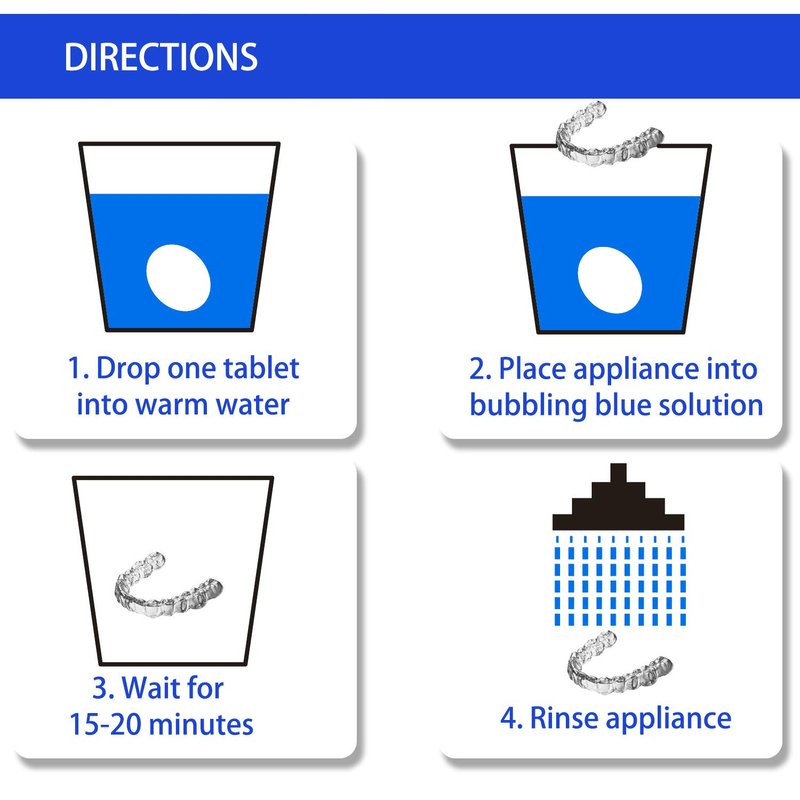 DIRECTIONS

1. Drop one tablet into warm water

2. Place appliance into bubbling blue solution

3. Wait for 15-20 minutes

4. Rinse appliance