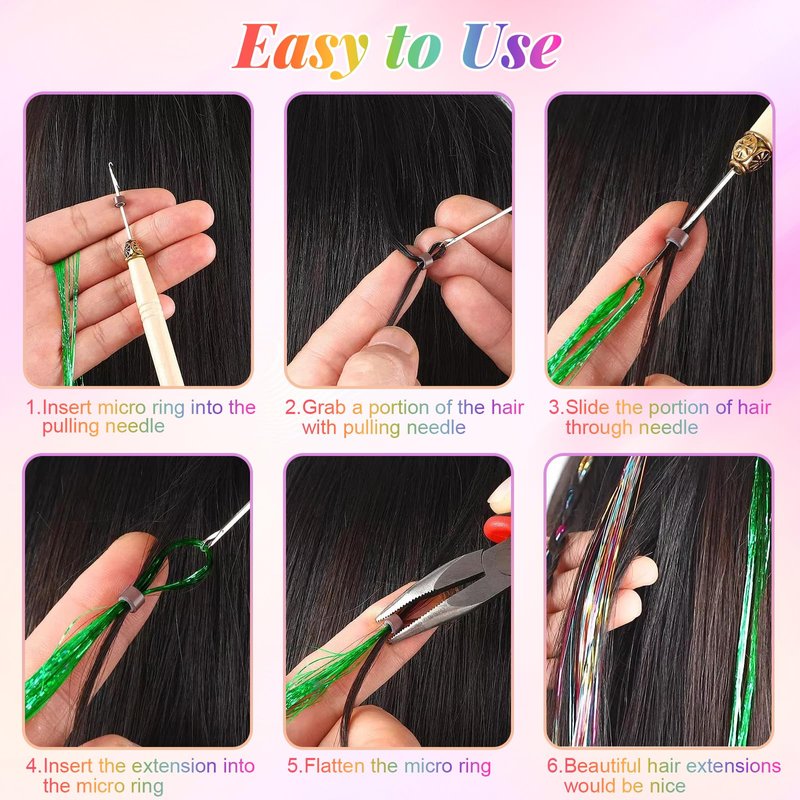 Easy to Use

1.Insert micro ring into the pulling needle

2.Grab a portion of the hair with pulling needle

3.Slide the portion of hair through needle

4.Insert the extension into the micro ring

5.Flatten the micro ring

6.Beautiful hair extensions would be nice