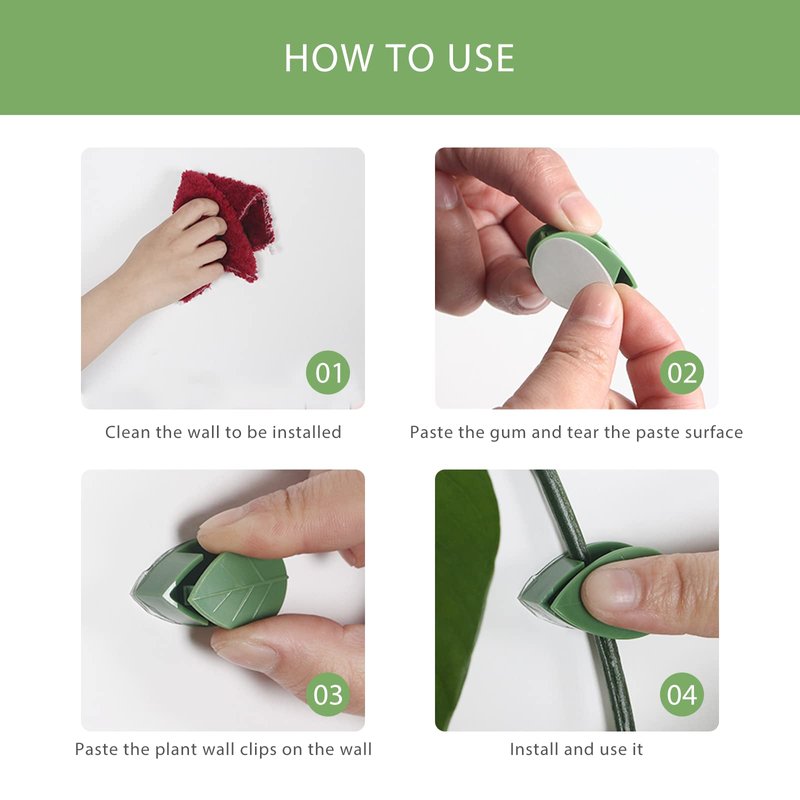 HOW TO USE

01

Clean the wall to be installed

02

Paste the gum and tear the paste surface

03

Paste the plant wall clips on the wall

04

Install and use it