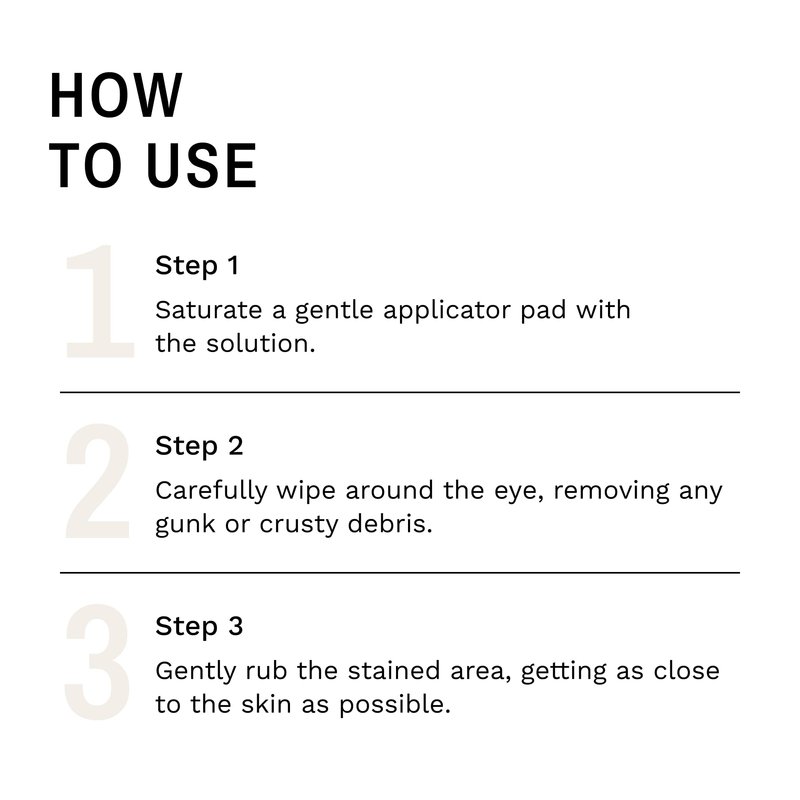 HOW
TO USE

1

Step 1

Saturate a gentle applicator pad with the solution.

2

Step 2

Carefully wipe around the eye, removing any gunk or crusty debris.

3

Step 3

Gently rub the stained area, getting as close to the skin as possible.