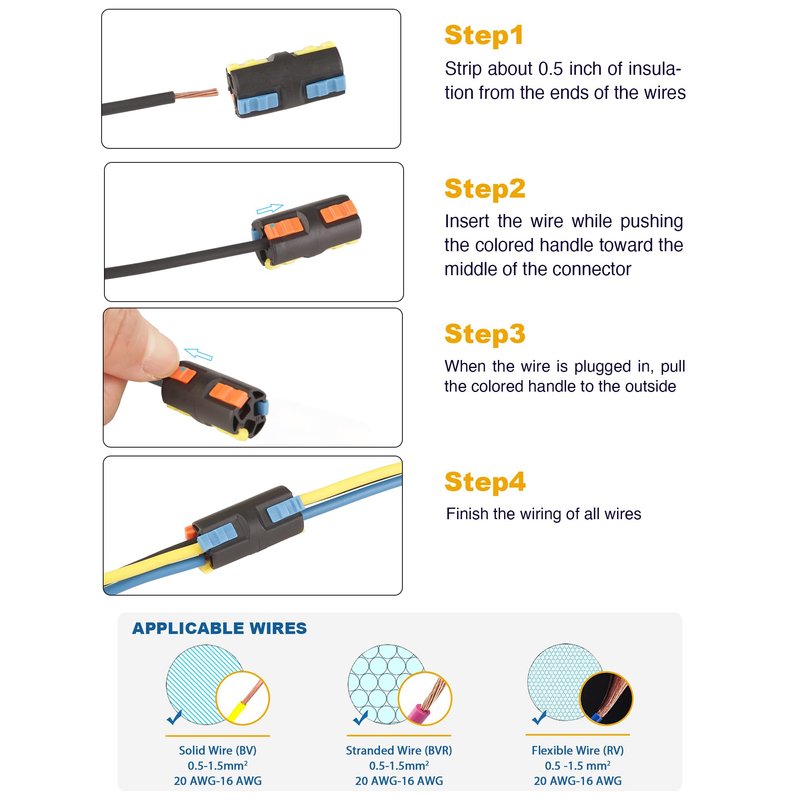 Step1

Strip about 0.5 inch of insulation from the ends of the wires

Step2

Insert the wire while pushing the colored handle toward the middle of the connector

Step3

When the wire is plugged in, pull the colored handle to the outside

Step4

Finish the wiring of all wires

APPLICABLE WIRES

Solid Wire (BV)
0.5-1.5mm$^2$
20 AWG-16 AWG

Stranded Wire (BVR)
0.5-1.5mm$^2$
20 AWG-16 AWG

Flexible Wire (RV)
0.5 -1.5 mm$^2$
20 AWG-16 AWG