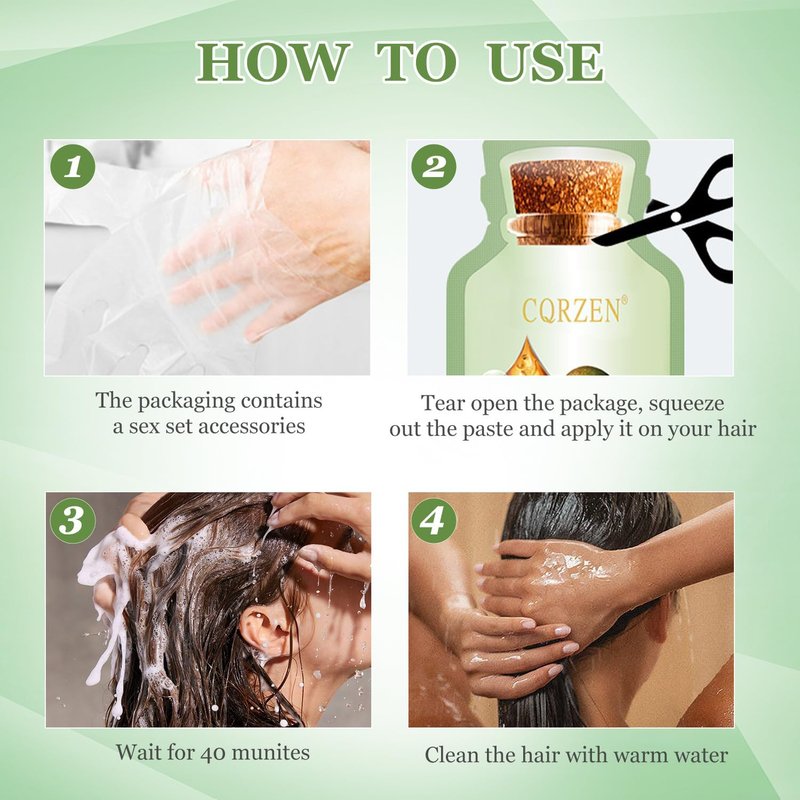 HOW TO USE

1

The packaging contains a sex set accessories

2

CQRZEN®

Tear open the package, squeeze out the paste and apply it on your hair

3

Wait for 40 munites

4

Clean the hair with warm water