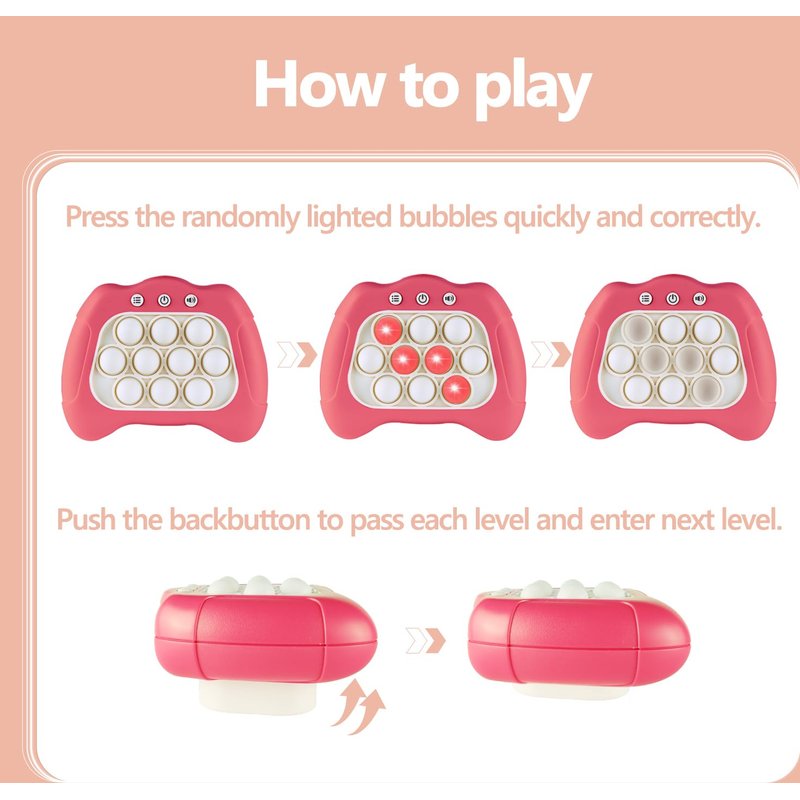 How to play

Press the randomly lighted bubbles quickly and correctly.

Push the backbutton to pass each level and enter next level.