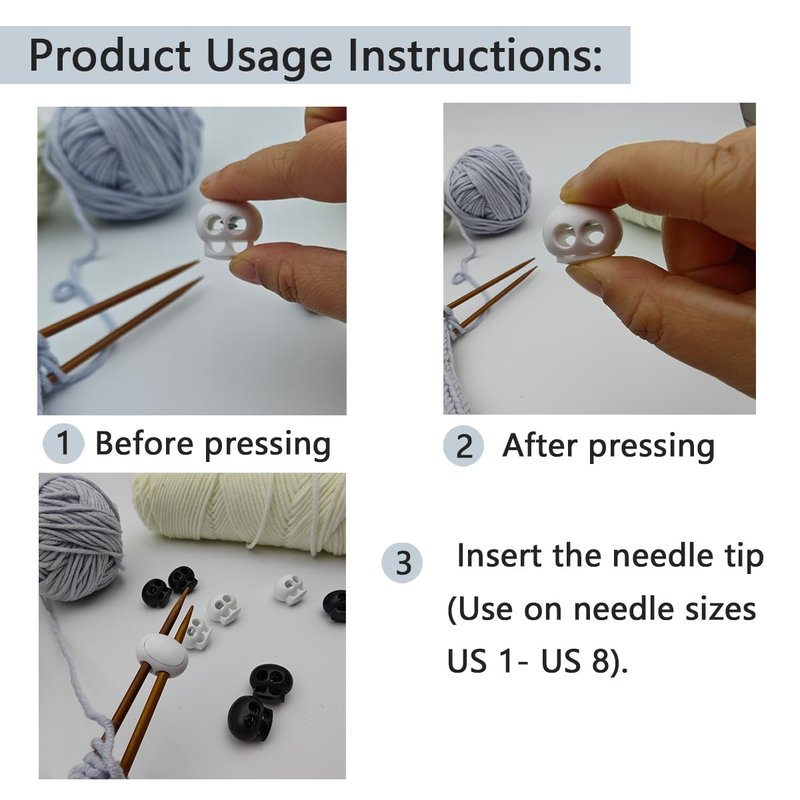 Product Usage Instructions:

1 Before pressing

2 After pressing

3 Insert the needle tip (Use on needle sizes US 1- US 8).