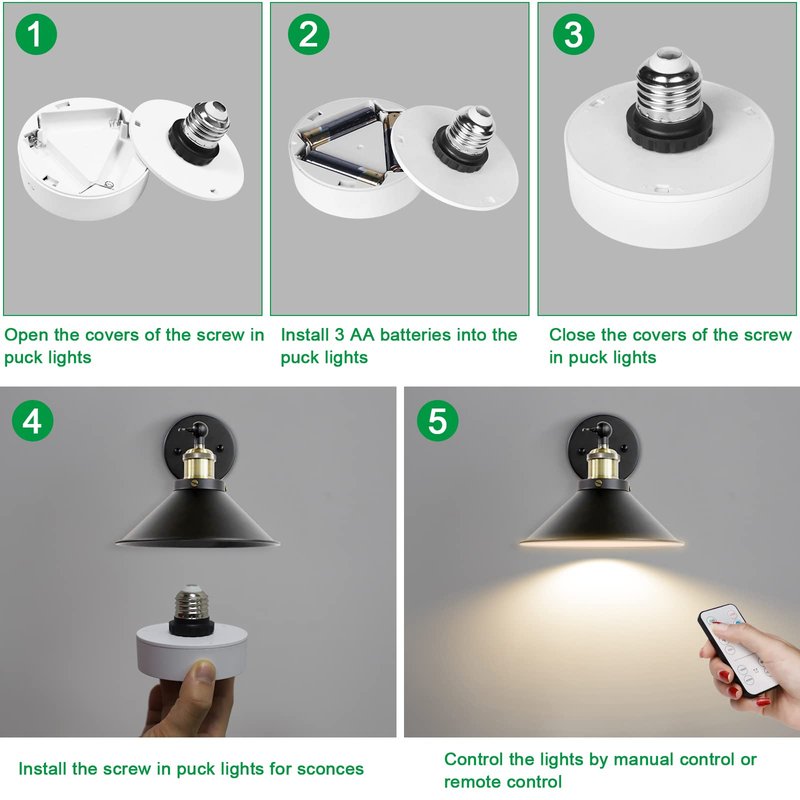 1

Open the covers of the screw in puck lights

2

Install 3 AA batteries into the puck lights

3

Close the covers of the screw in puck lights

4

Install the screw in puck lights for sconces

5

Control the lights by manual control or remote control